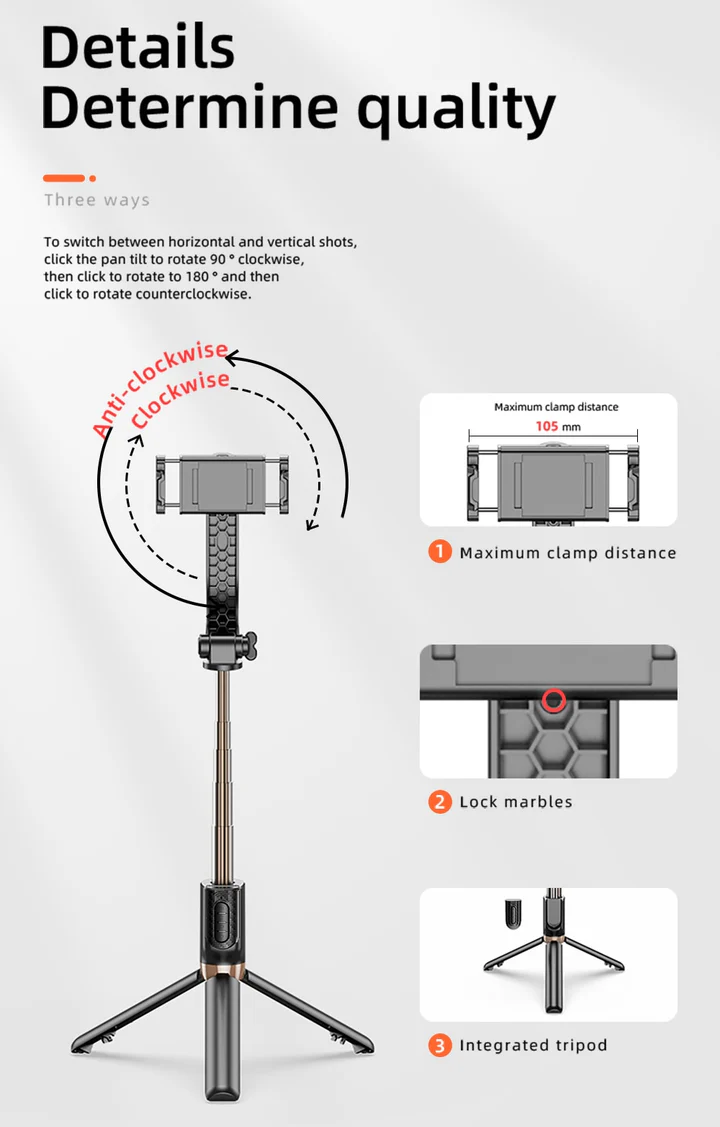 Details
Determine quality

Three ways

To switch between horizontal and vertical shots, click the pan tilt to rotate 90 ° clockwise, then click to rotate to 180 ° and then click to rotate counterclockwise.

Anti-clockwise
Clockwise

Maximum clamp distance
105 mm

1 Maximum clamp distance

2 Lock marbles

3 Integrated tripod